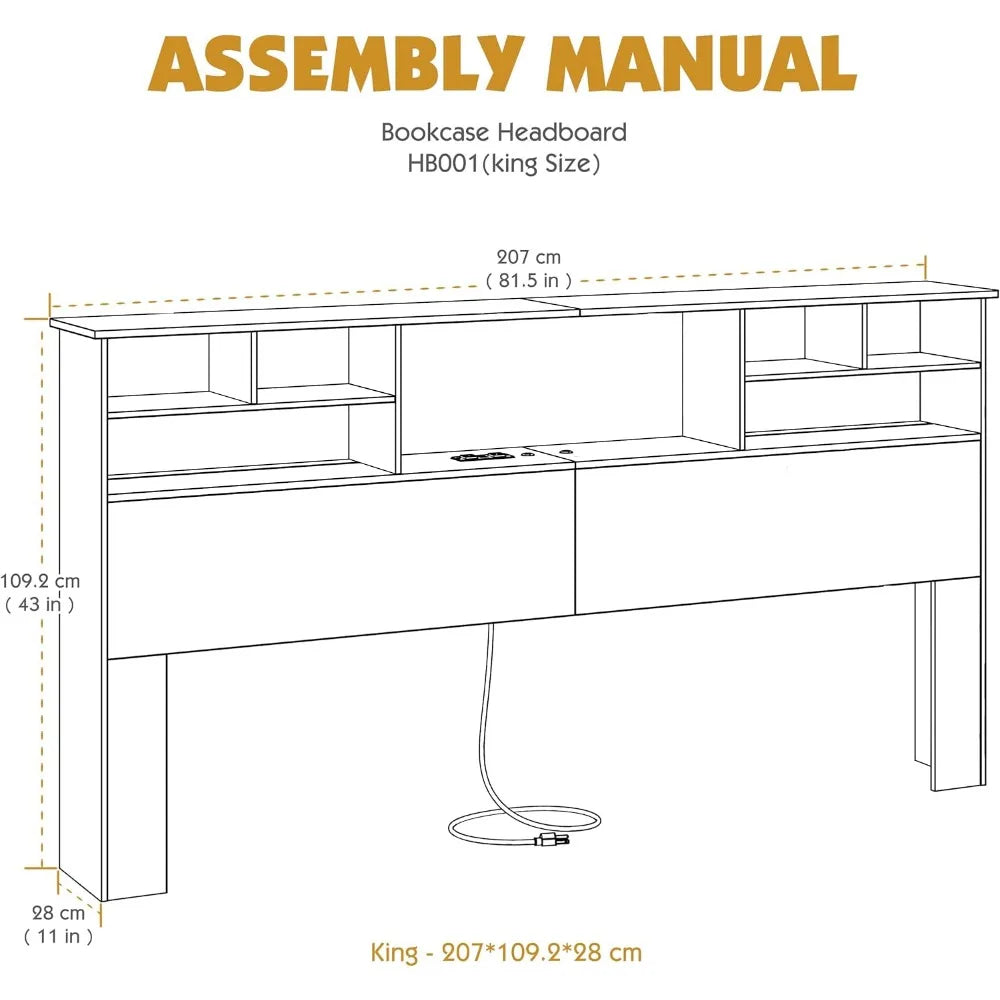 ASSEMBLY MANUAL

Bookcase Headboard
HB001(king Size)

207 cm
( 81.5 in )

109.2 cm
( 43 in )

28 cm
( 11 in )

King - 207*109.2*28 cm