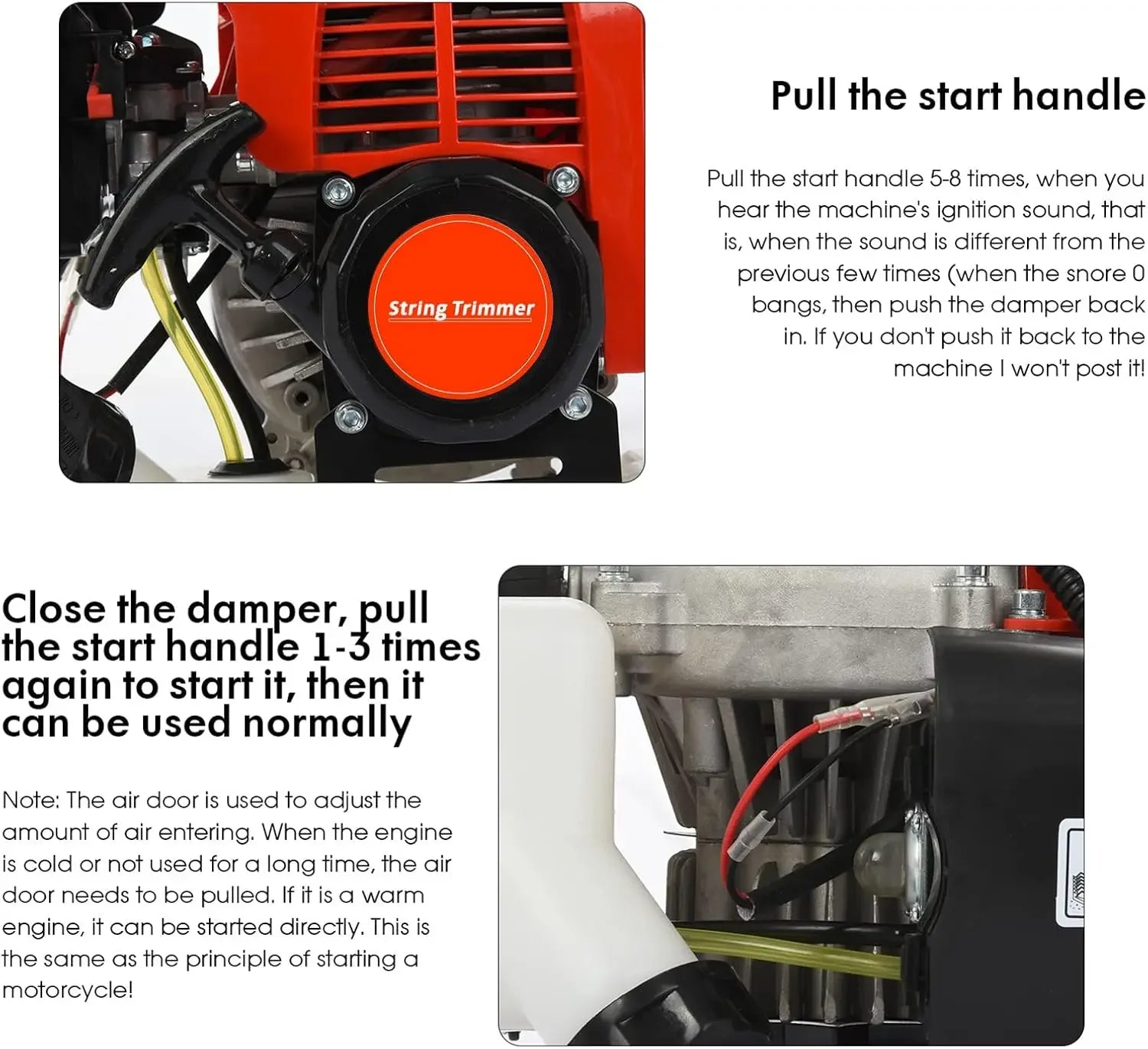 String Trimmer

Pull the start handle

Pull the start handle 5-8 times, when you hear the machine's ignition sound, that is, when the sound is different from the previous few times (when the snore 0 bangs, then push the damper back in. If you don't push it back to the machine I won't post it!

Close the damper, pull the start handle 1-3 times again to start it, then it can be used normally

Note: The air door is used to adjust the amount of air entering. When the engine is cold or not used for a long time, the air door needs to be pulled. If it is a warm engine, it can be started directly. This is the same as the principle of starting a motorcycle!